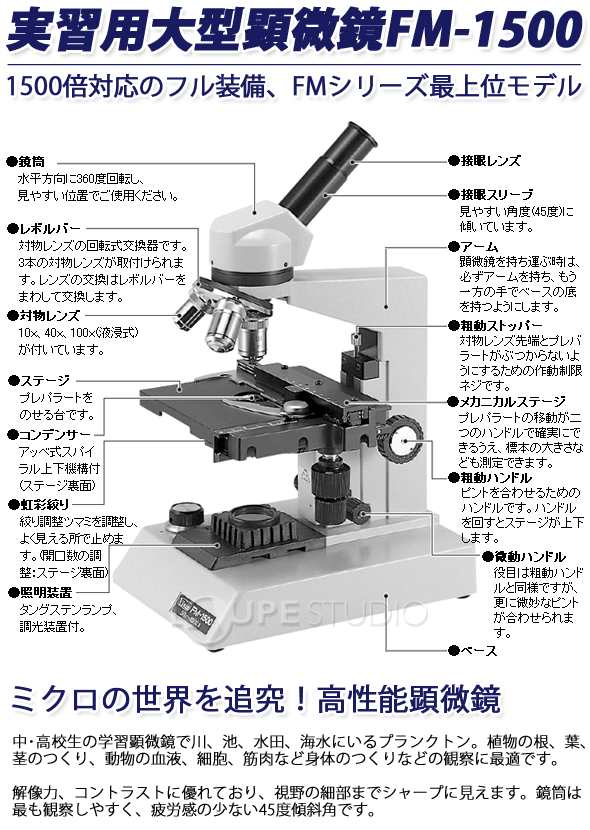 実習用大型顕微鏡FM-1500

1500倍対応のフル装備、FMシリーズ最上位モデル

●鏡筒
水平方向に360度回転し、見やすい位置でご使用ください。

●レボルバー
対物レンズの回転式交換器です。3本の対物レンズが取付けられます。レンズの交換はレボルバーをまわして交換します。

●対物レンズ
10×、40×、100×(液浸式)が付いています。

●ステージ
プレパラートをのせる台です。

●コンデンサー
アッベ式スパイラル上下機構付(ステージ裏面)

●虹彩絞り
絞り調整ツマミを調整し、よく見える所で止めます。(開口数の調整:ステージ裏面)

●照明装置
タングステンランプ、調光装置付。

●接眼レンズ

●接眼スリーブ
見やすい角度(45度)に傾いています。

●アーム
顕微鏡を持ち運ぶ時は、必ずアームを持ち、もう一方の手でベースの底を持つようにします。

●粗動ストッパー
対物レンズ先端とプレパラートがぶつからないようにするための作動制限ネジです。

●メカニカルステージ
プレパラートの移動が二つのハンドルで確実にできるうえ、標本の大きさなども測定できます。

●粗動ハンドル
ピントを合わせるためのハンドルです。ハンドルを回すとステージが上下します。

●微動ハンドル
役目は粗動ハンドルと同様ですが、更に微妙なピントが合わせられます。

●ベース

FM-1500

LOUPE STUDIO

ミクロの世界を追究！高性能顕微鏡

中・高校生の学習顕微鏡で川、池、水田、海水にいるプランクトン。植物の根、葉、茎のつくり、動物の血液、細胞、筋肉など身体のつくりなどの観察に最適です。

解像力、コントラストに優れており、視野の細部までシャープに見えます。鏡筒は最も観察しやすく、疲労感の少ない45度傾斜角です。