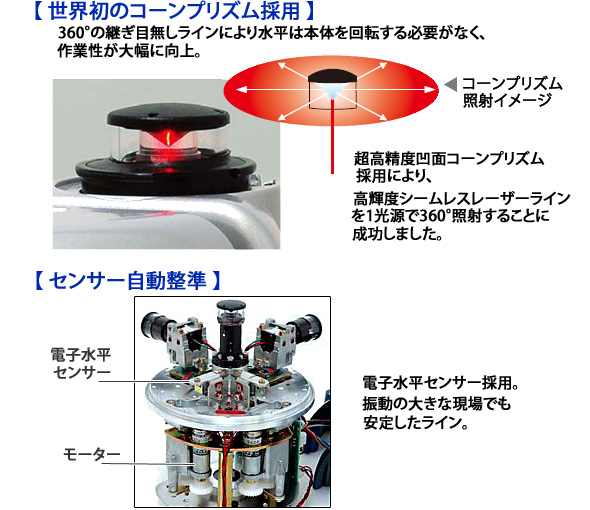 【 世界初のコーンプリズム採用 】

360°の継ぎ目無しラインにより水平は本体を回転する必要がなく、作業性が大幅に向上。

◀ コーンプリズム照射イメージ

超高精度凹面コーンプリズム採用により、高輝度シームレスレーザーラインを1光源で360°照射することに成功しました。

【 センサー自動整準 】

電子水平センサー

モーター

電子水平センサー採用。振動の大きな現場でも安定したライン。