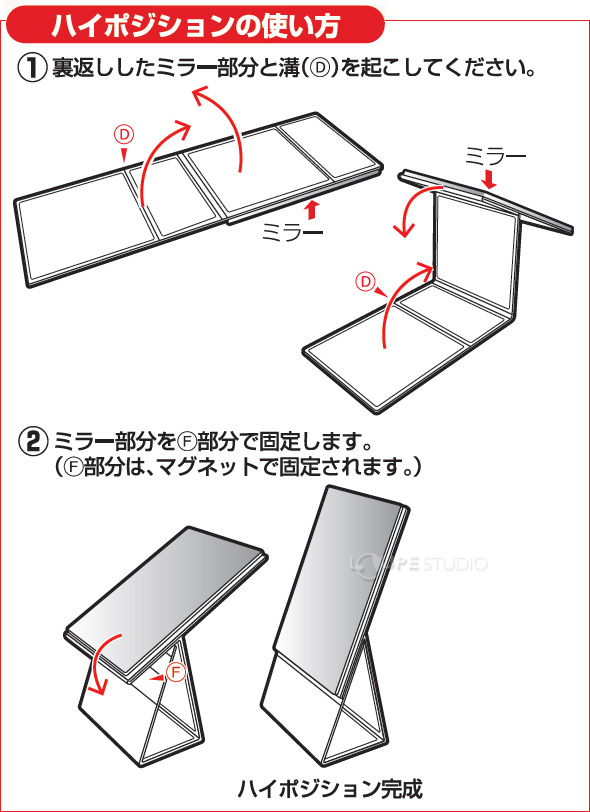 ハイポジションの使い方

① 裏返ししたミラー部分と溝(Ⓓ)を起こしてください。

Ⓓ

ミラー

ミラー

Ⓓ

② ミラー部分をⒻ部分で固定します。
(Ⓕ部分は、マグネットで固定されます。)

LOUPE STUDIO

Ⓕ

ハイポジション完成