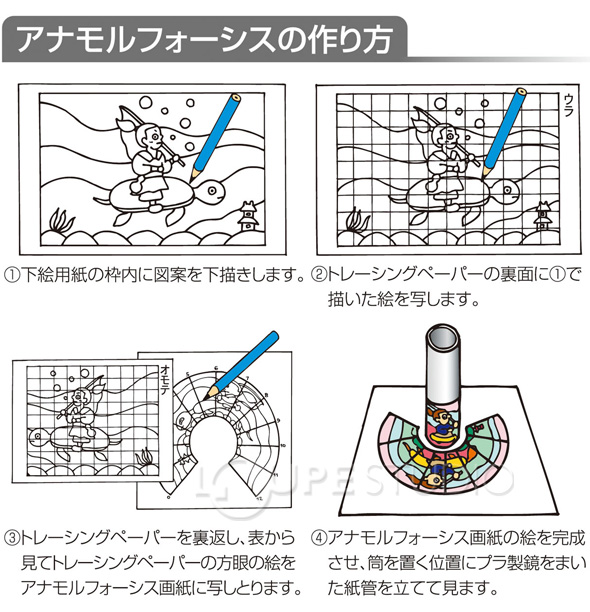 アナモルフォーシスの作り方

ウラ

①下絵用紙の枠内に図案を下描きします。

②トレーシングペーパーの裏面に①で描いた絵を写します。

オモテ

6 7 8 9 10 11 12 0

LOUPESTUDIO

③トレーシングペーパーを裏返し、表から見てトレーシングペーパーの方眼の絵をアナモルフォーシス画紙に写しとります。

④アナモルフォーシス画紙の絵を完成させ、筒を置く位置にプラ製鏡をまいた紙管を立てて見ます。