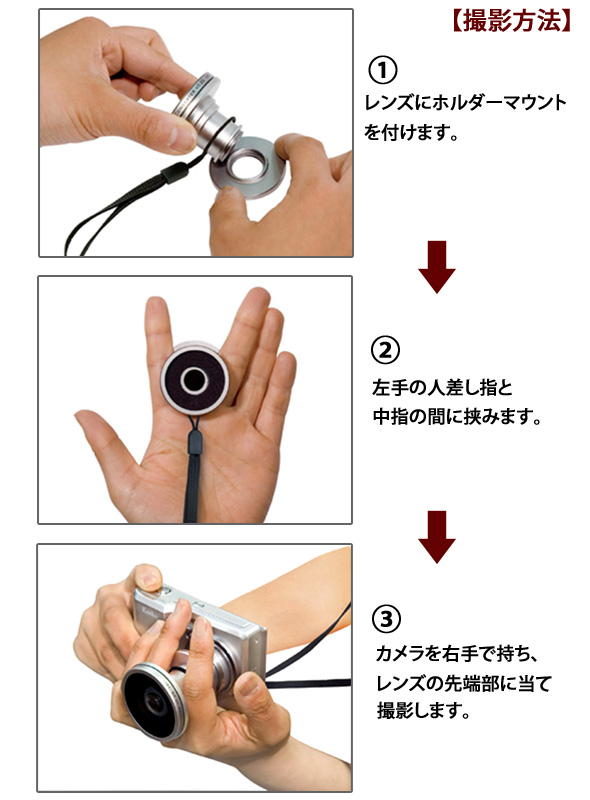 【撮影方法】

①
レンズにホルダーマウントを付けます。

②
左手の人差し指と中指の間に挟みます。

③
カメラを右手で持ち、レンズの先端部に当て撮影します。